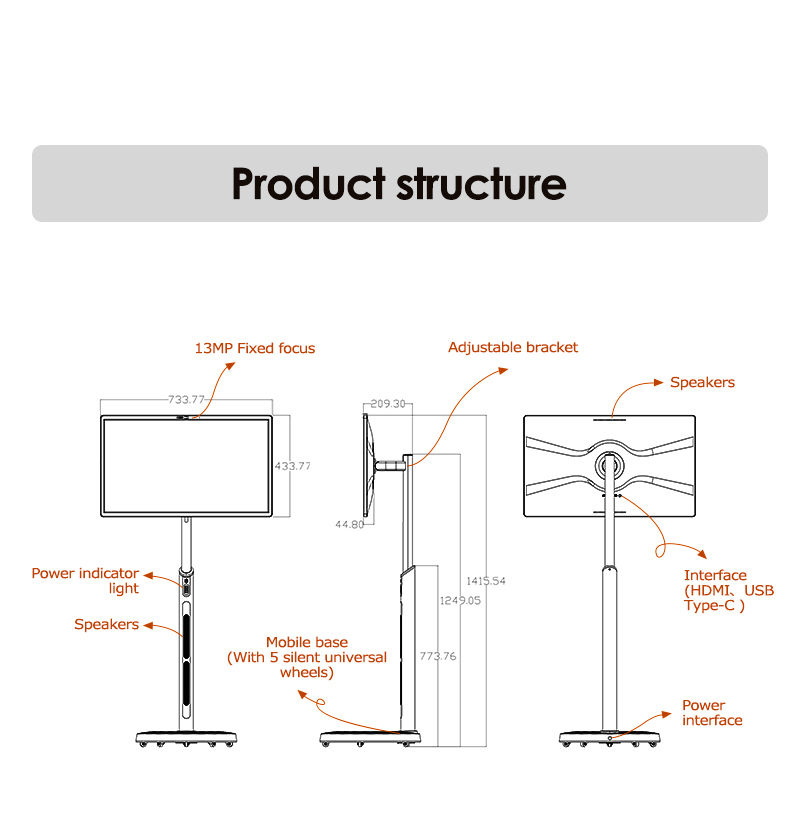 Product structure

13MP Fixed focus

733.77

433.77

Power indicator light

Speakers

Adjustable bracket

209.30

44.80

1415.54

1249.05

773.76

Mobile base (With 5 silent universal wheels)

Speakers

Interface (HDMI、USB Type-C )

Power interface